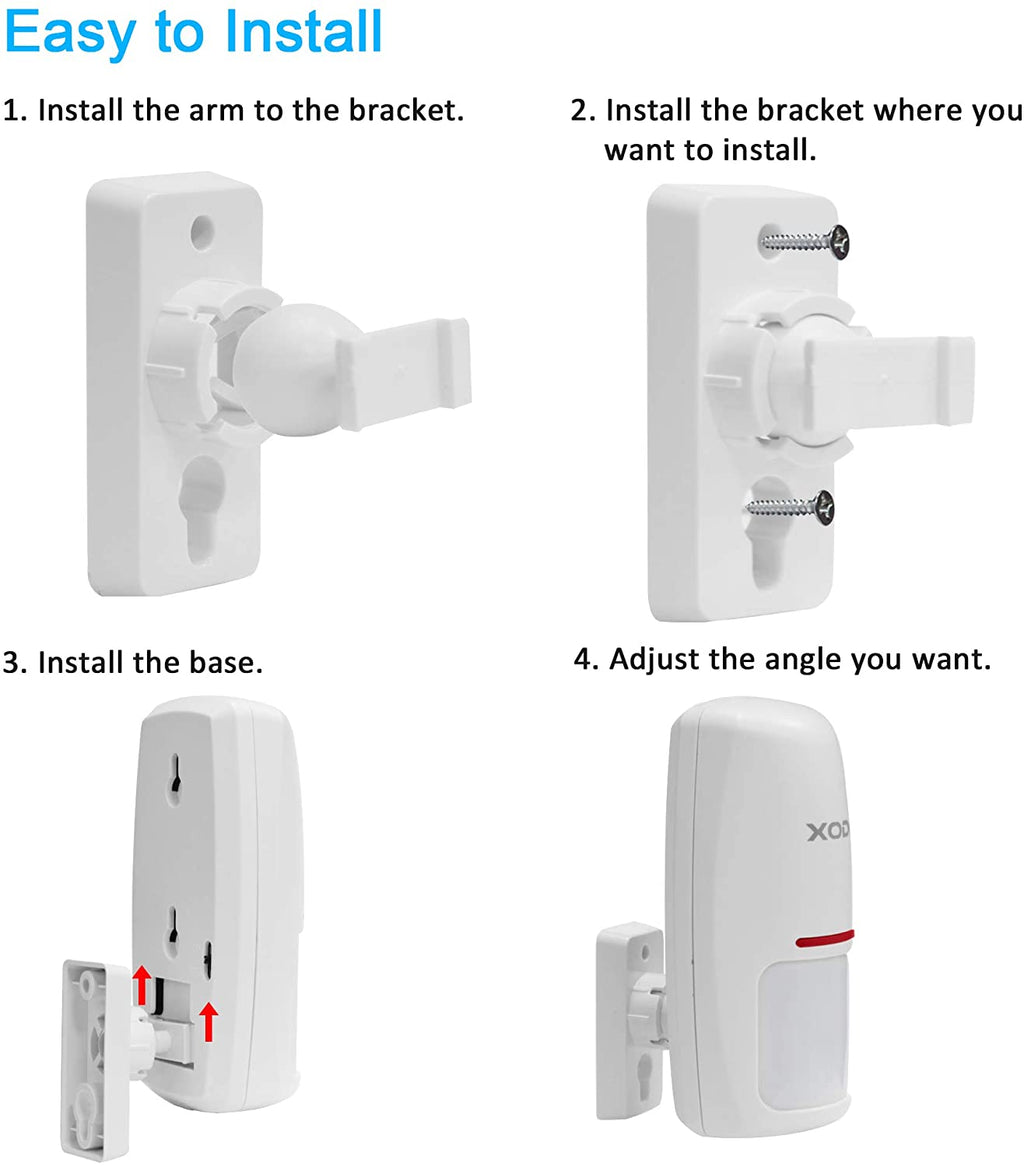 Easy to Install

1. Install the arm to the bracket.

2. Install the bracket where you want to install.

3. Install the base.

4. Adjust the angle you want.

XOD